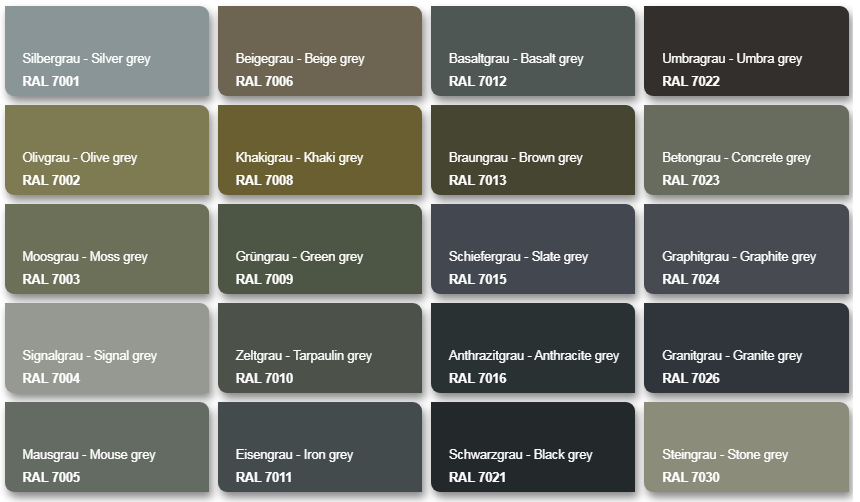 Silbergrau - Silver grey
RAL 7001

Olivgrau - Olive grey
RAL 7002

Moosgrau - Moss grey
RAL 7003

Signalgrau - Signal grey
RAL 7004

Mausgrau - Mouse grey
RAL 7005

Beigegrau - Beige grey
RAL 7006

Khakigrau - Khaki grey
RAL 7008

Grüngrau - Green grey
RAL 7009

Zeltgrau - Tarpaulin grey
RAL 7010

Eisengrau - Iron grey
RAL 7011

Basaltgrau - Basalt grey
RAL 7012

Braungrau - Brown grey
RAL 7013

Schiefergrau - Slate grey
RAL 7015

Anthrazitgrau - Anthracite grey
RAL 7016

Schwarzgrau - Black grey
RAL 7021

Umbragrau - Umbra grey
RAL 7022

Betongrau - Concrete grey
RAL 7023

Graphitgrau - Graphite grey
RAL 7024

Granitgrau - Granite grey
RAL 7026

Steingrau - Stone grey
RAL 7030